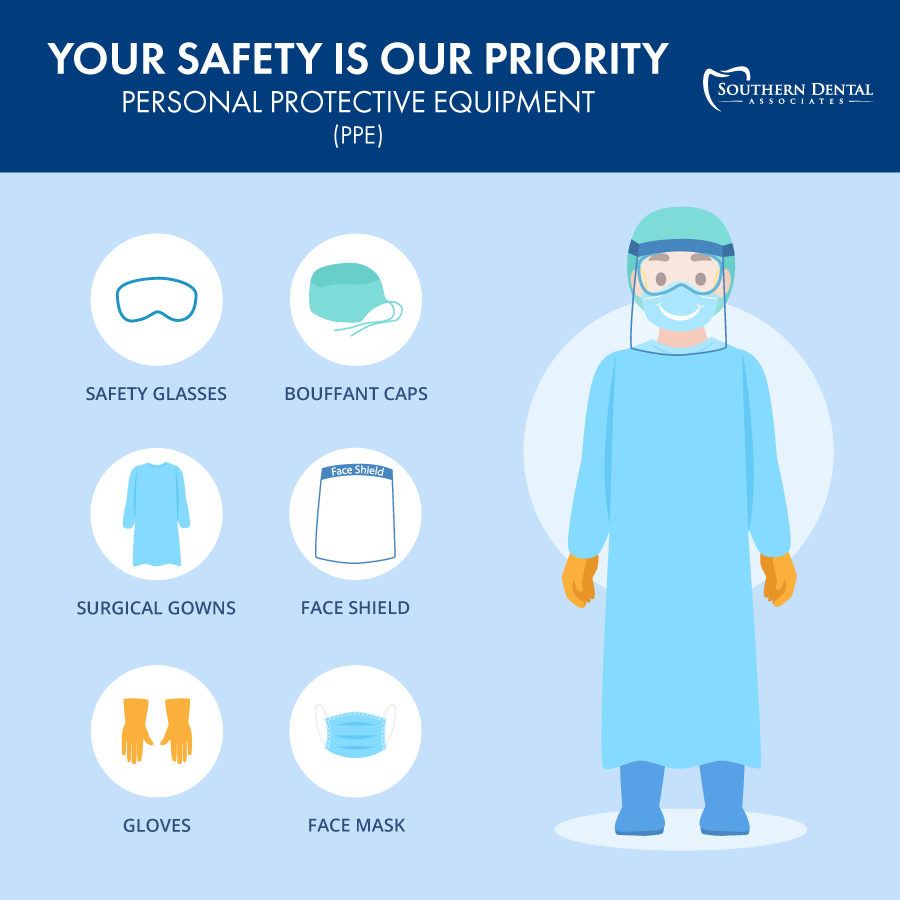 YOUR SAFETY IS OUR PRIORITY
PERSONAL PROTECTIVE EQUIPMENT
(PPE)

SOUTHERN DENTAL
ASSOCIATES

SAFETY GLASSES

BOUFFANT CAPS

SURGICAL GOWNS

Face Shield

FACE SHIELD

GLOVES

FACE MASK